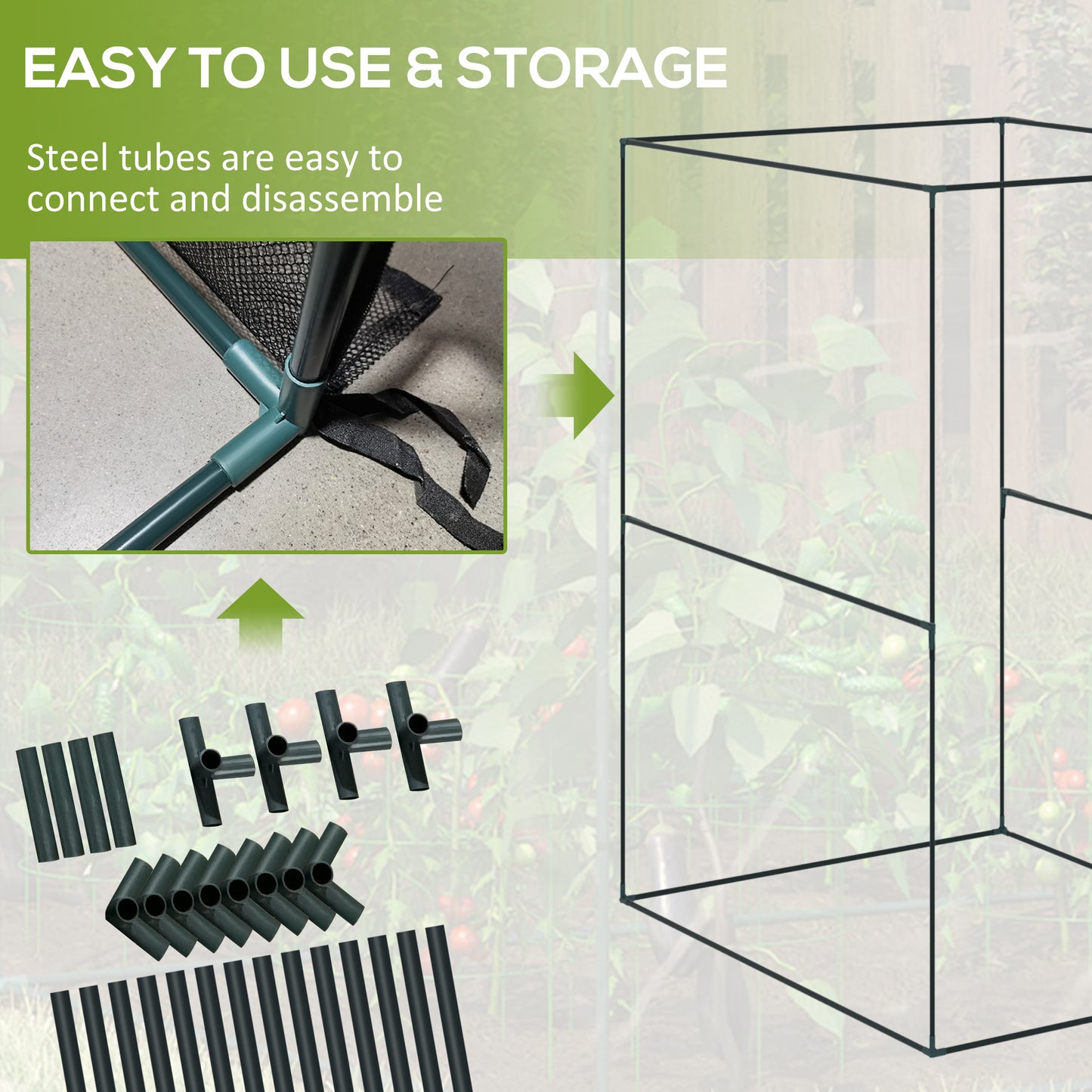 EASY TO USE & STORAGE

Steel tubes are easy to connect and disassemble