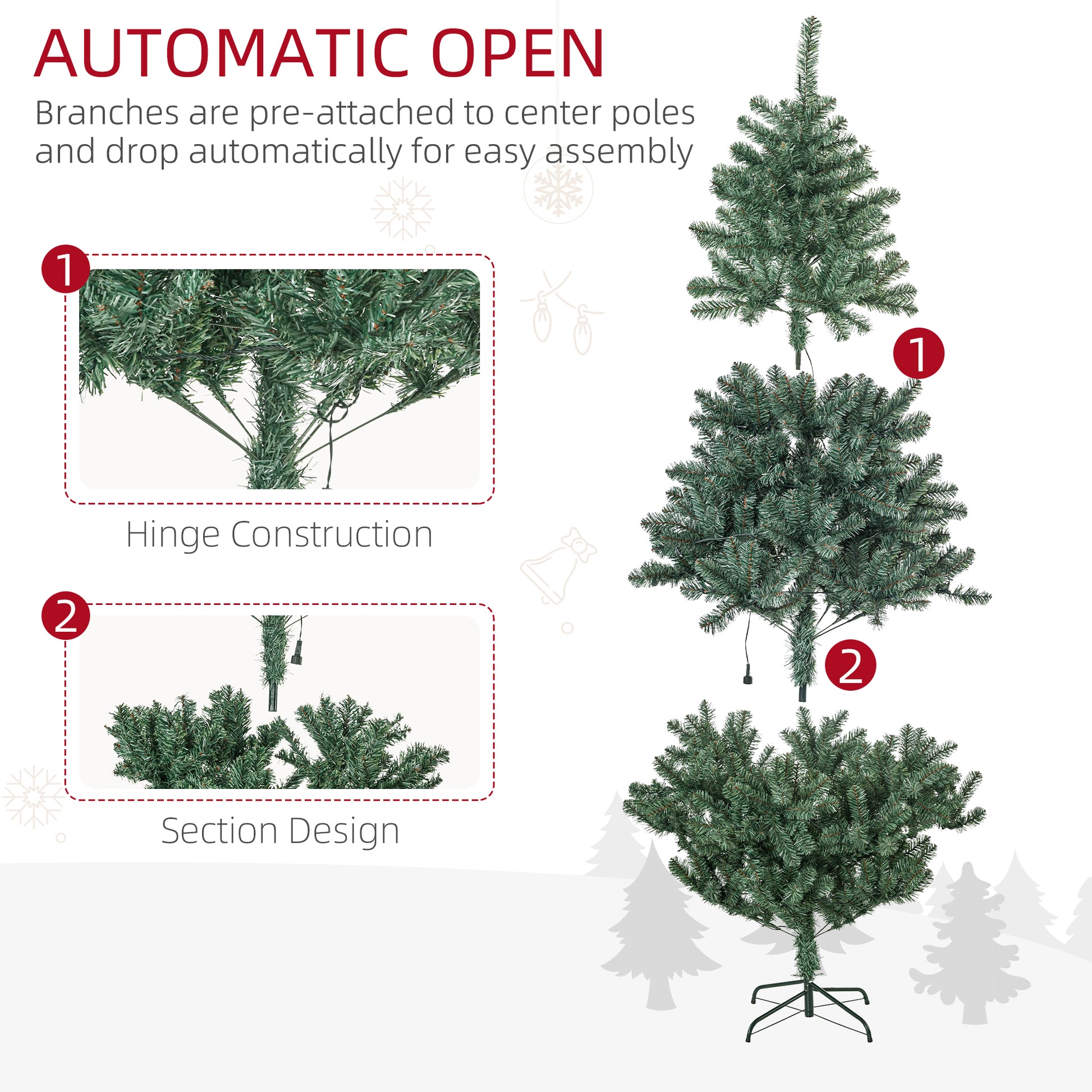 AUTOMATIC OPEN

Branches are pre-attached to center poles and drop automatically for easy assembly

1

Hinge Construction

2

Section Design

1

2