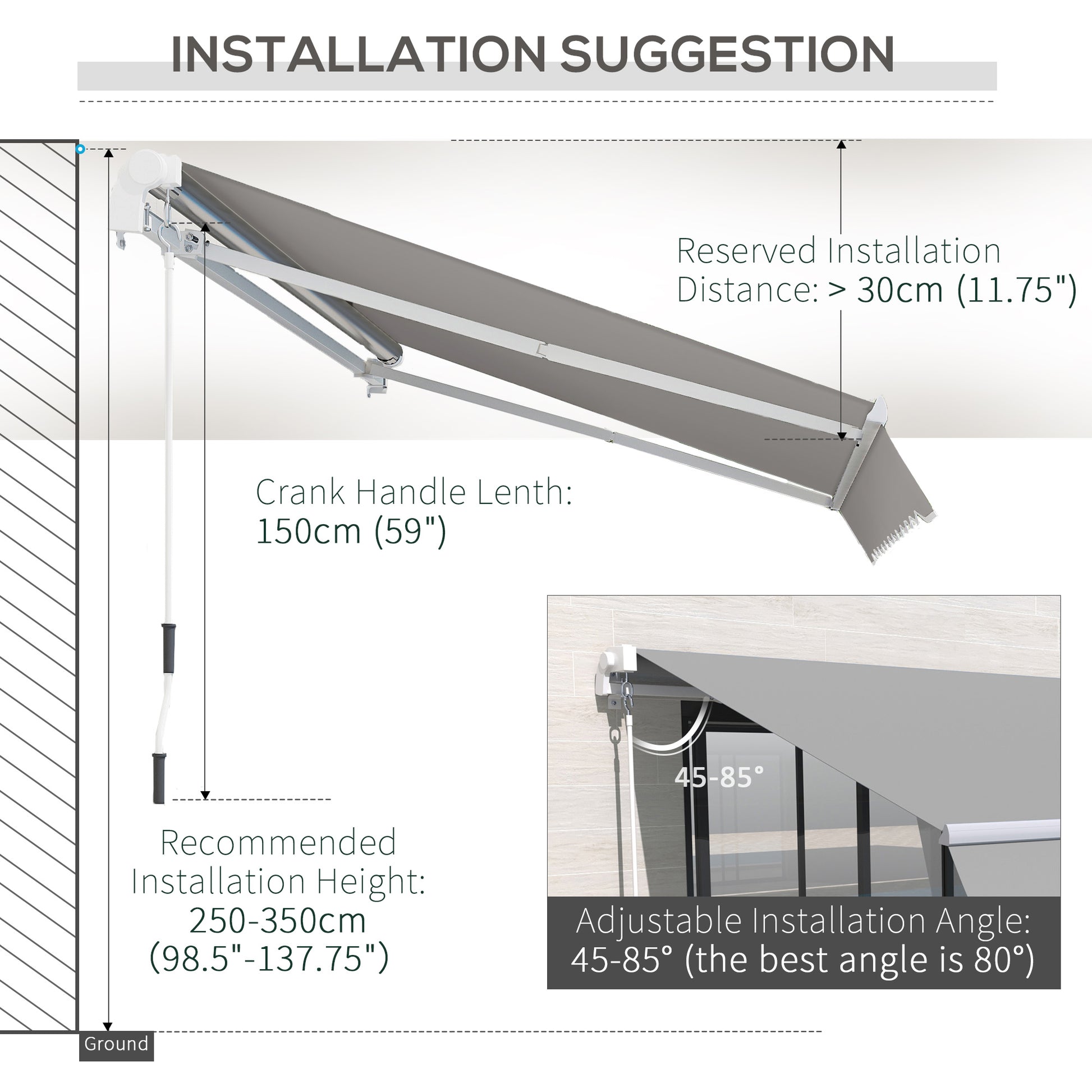 INSTALLATION SUGGESTION

Reserved Installation Distance: > 30cm (11.75")

Crank Handle Lenth: 150cm (59")

Recommended Installation Height: 250-350cm (98.5"-137.75")

45-85°

Adjustable Installation Angle: 45-85° (the best angle is 80°)

Ground