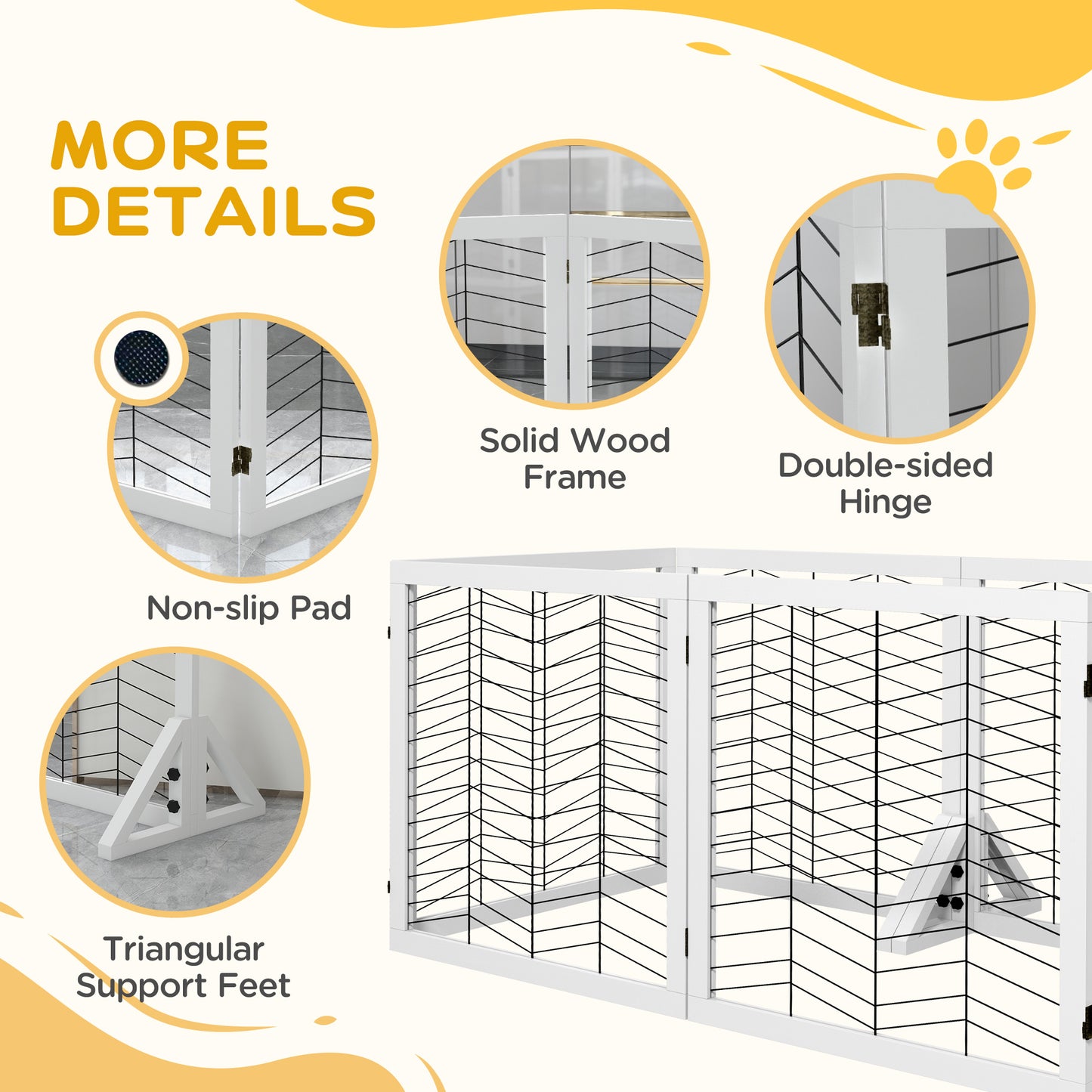 MORE DETAILS

Solid Wood Frame

Double-sided Hinge

Non-slip Pad

Triangular Support Feet