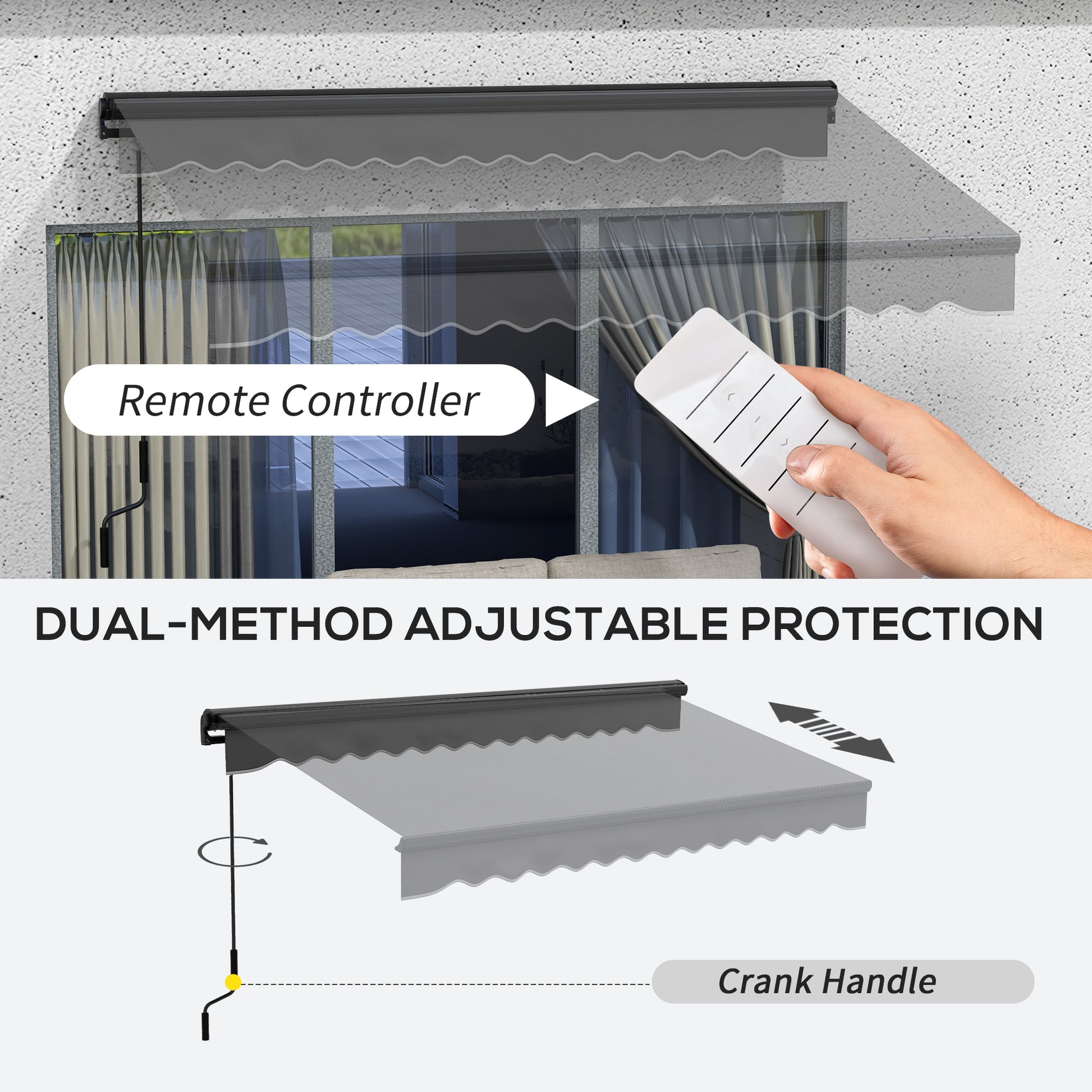 Remote Controller

DUAL-METHOD ADJUSTABLE PROTECTION

Crank Handle