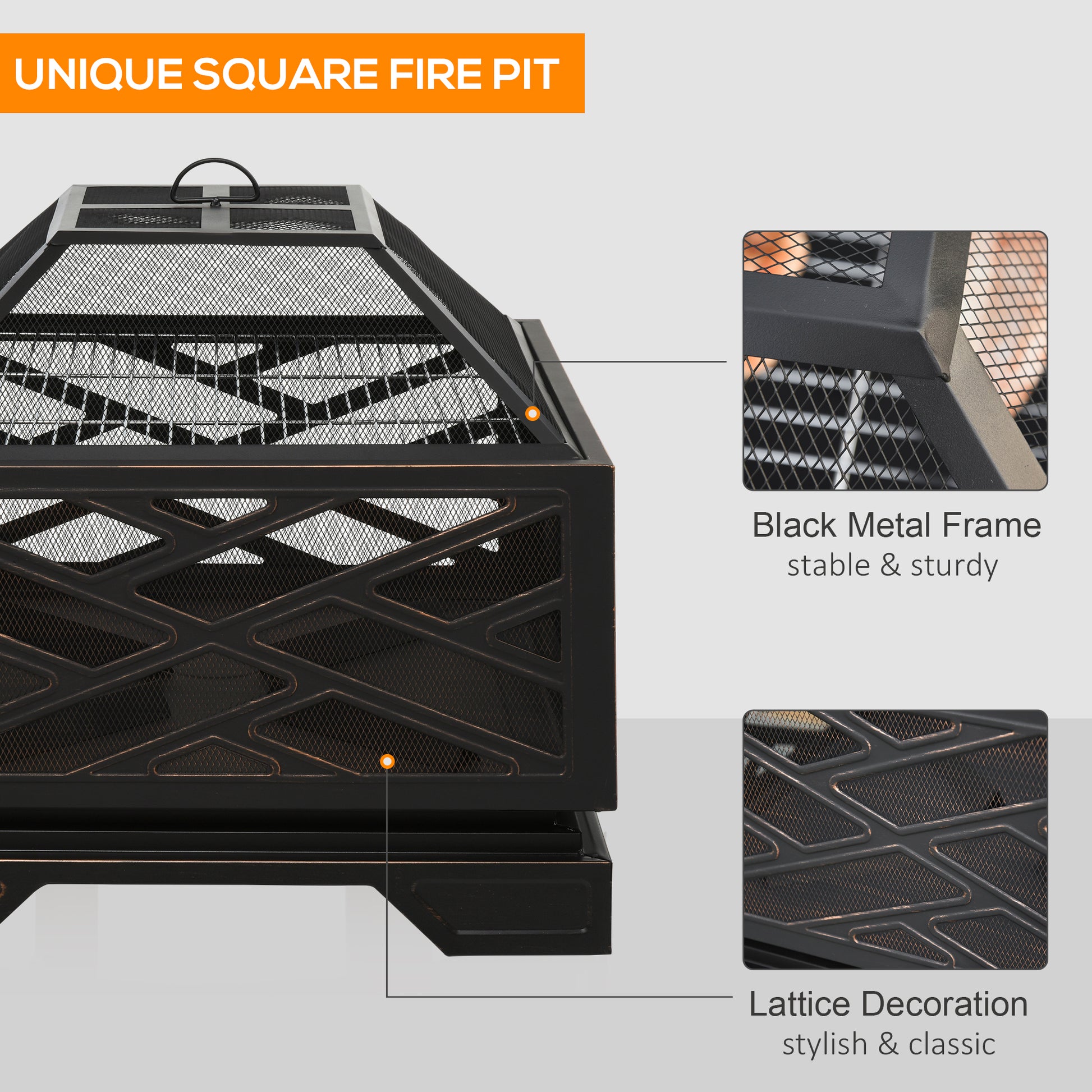 UNIQUE SQUARE FIRE PIT

Black Metal Frame
stable & sturdy

Lattice Decoration
stylish & classic