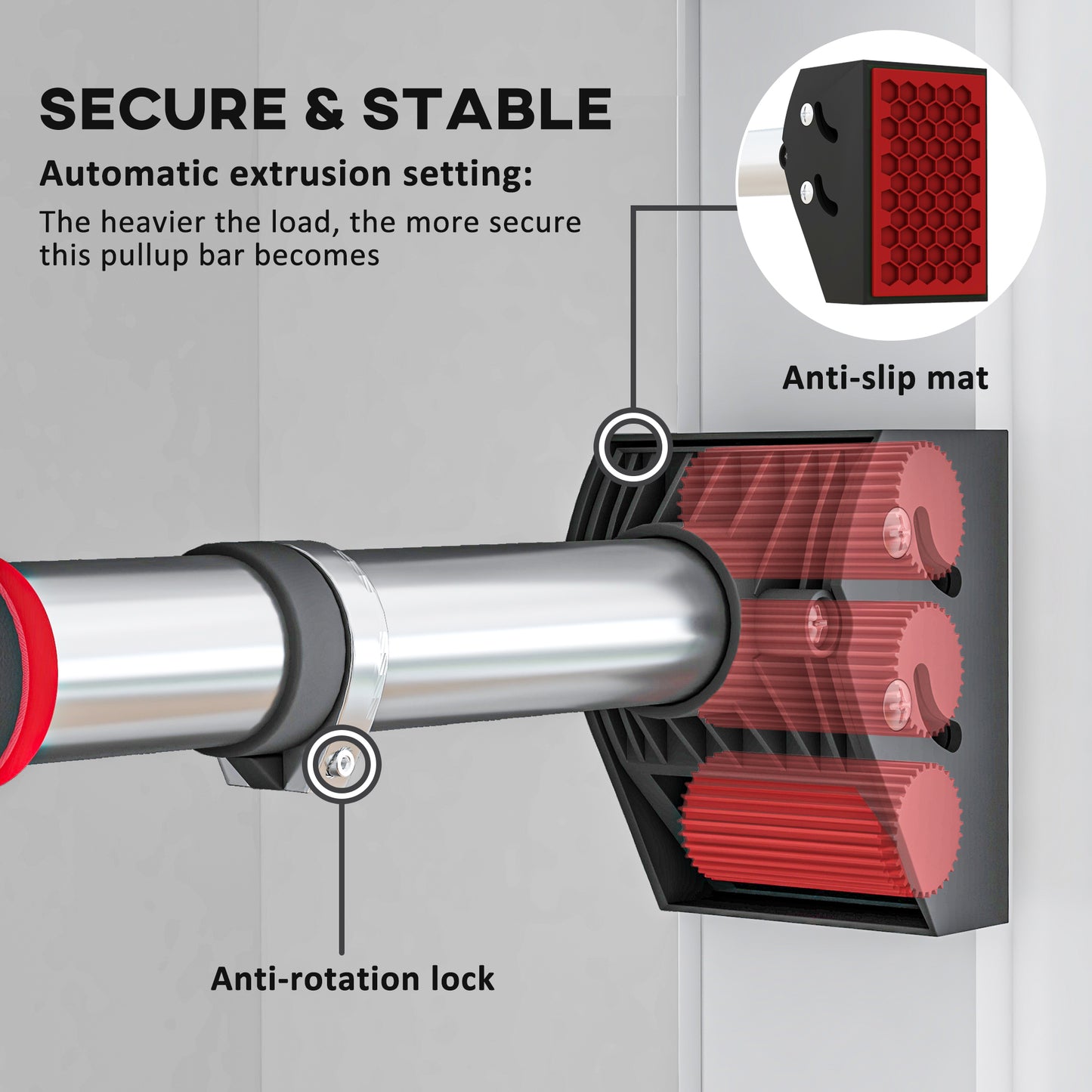 SECURE & STABLE

Automatic extrusion setting:

The heavier the load, the more secure this pullup bar becomes

Anti-slip mat

Anti-rotation lock