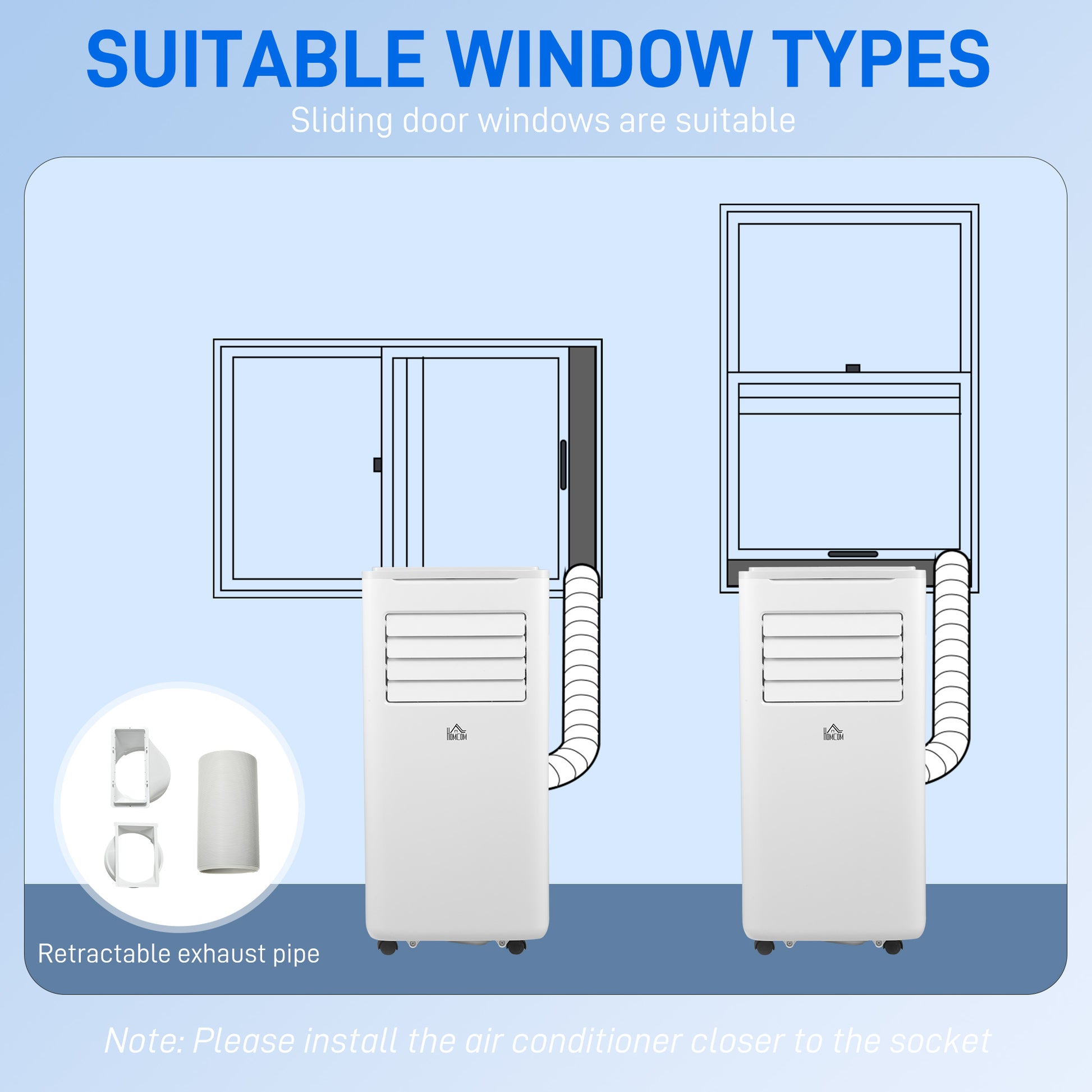 SUITABLE WINDOW TYPES

Sliding door windows are suitable

HOMCOM

HOMCOM

Retractable exhaust pipe

Note: Please install the air conditioner closer to the socket