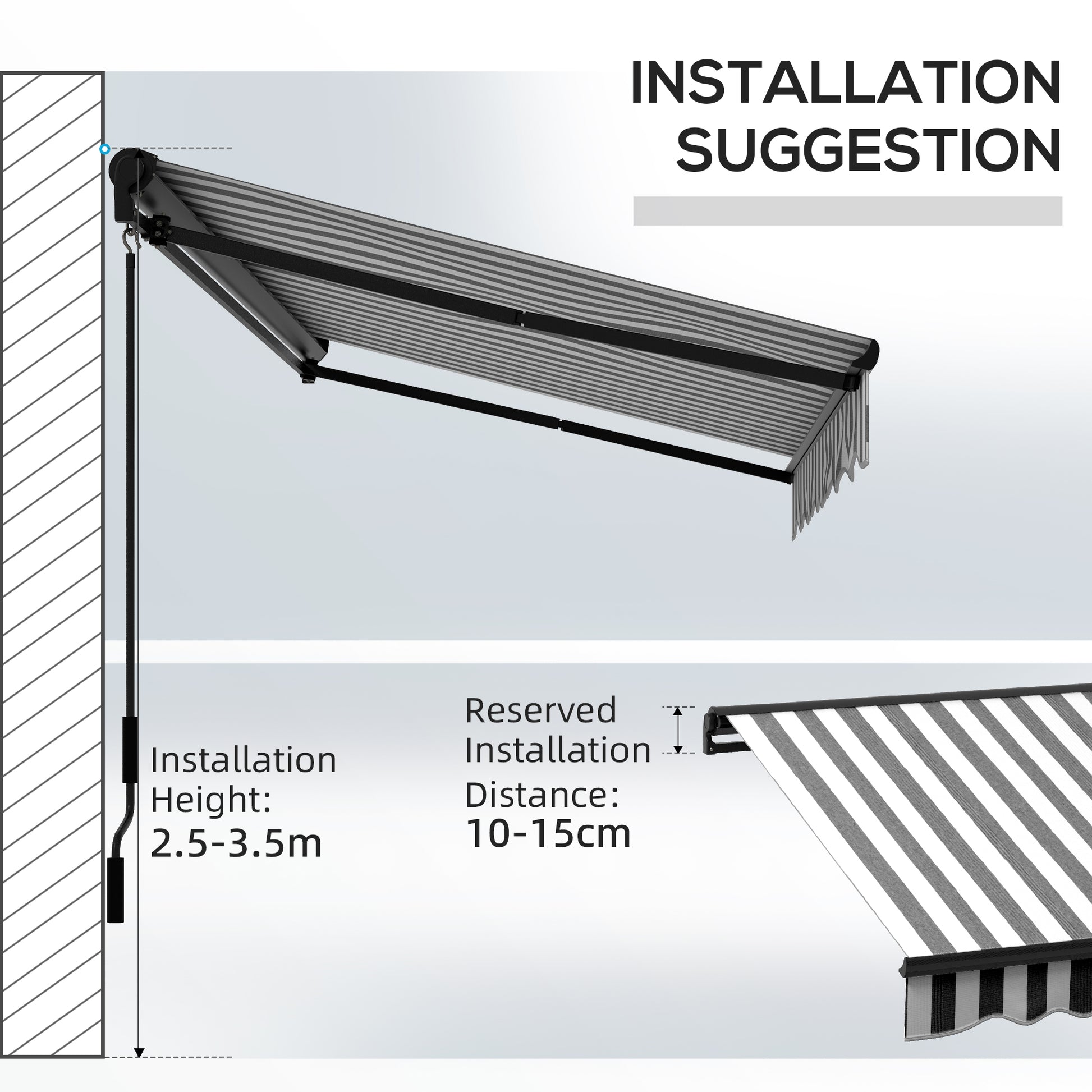 INSTALLATION SUGGESTION

Installation Height: 2.5-3.5m

Reserved Installation Distance: 10-15cm