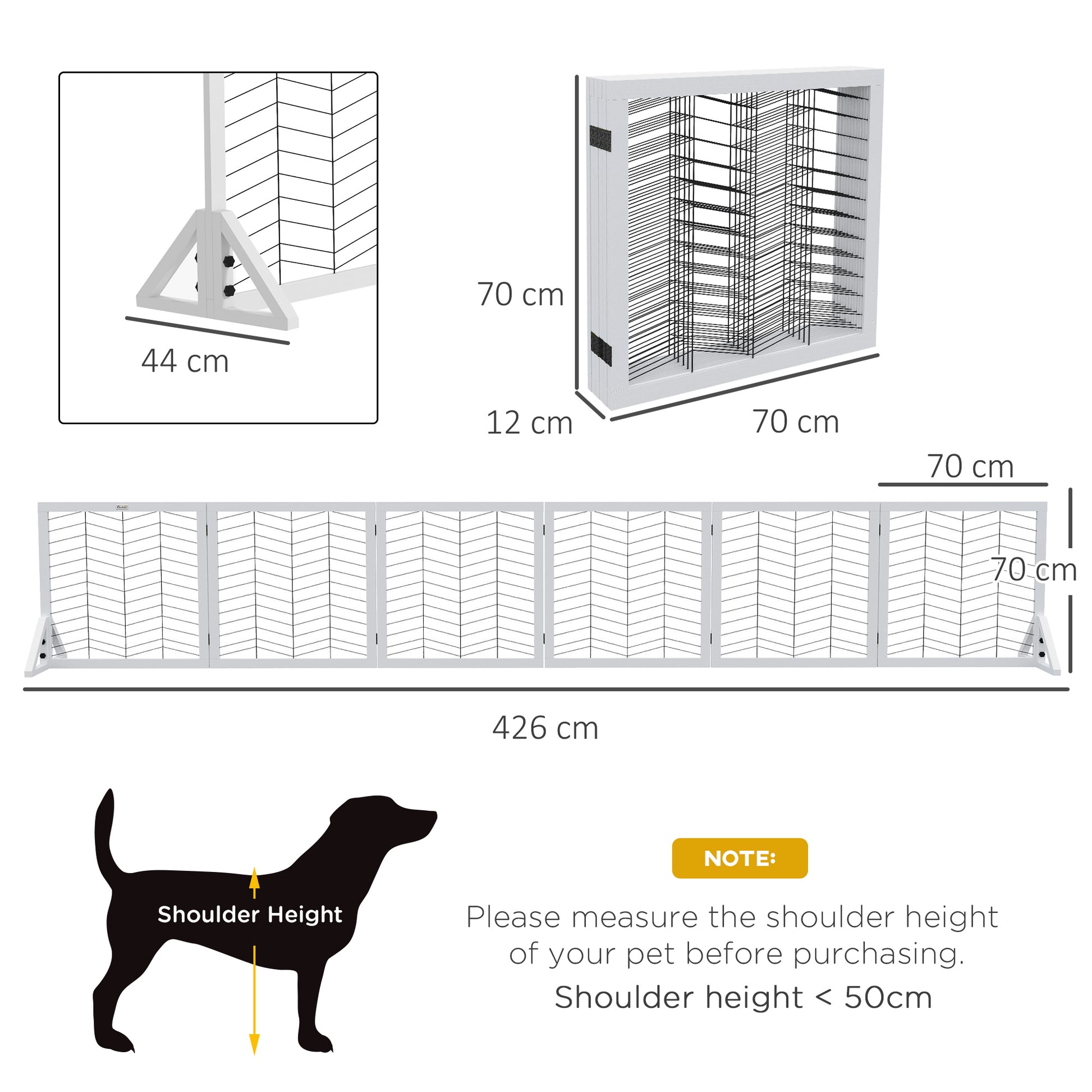 44 cm

70 cm

12 cm

70 cm

70 cm

70 cm

426 cm

Shoulder Height

NOTE:

Please measure the shoulder height of your pet before purchasing.

Shoulder height < 50cm