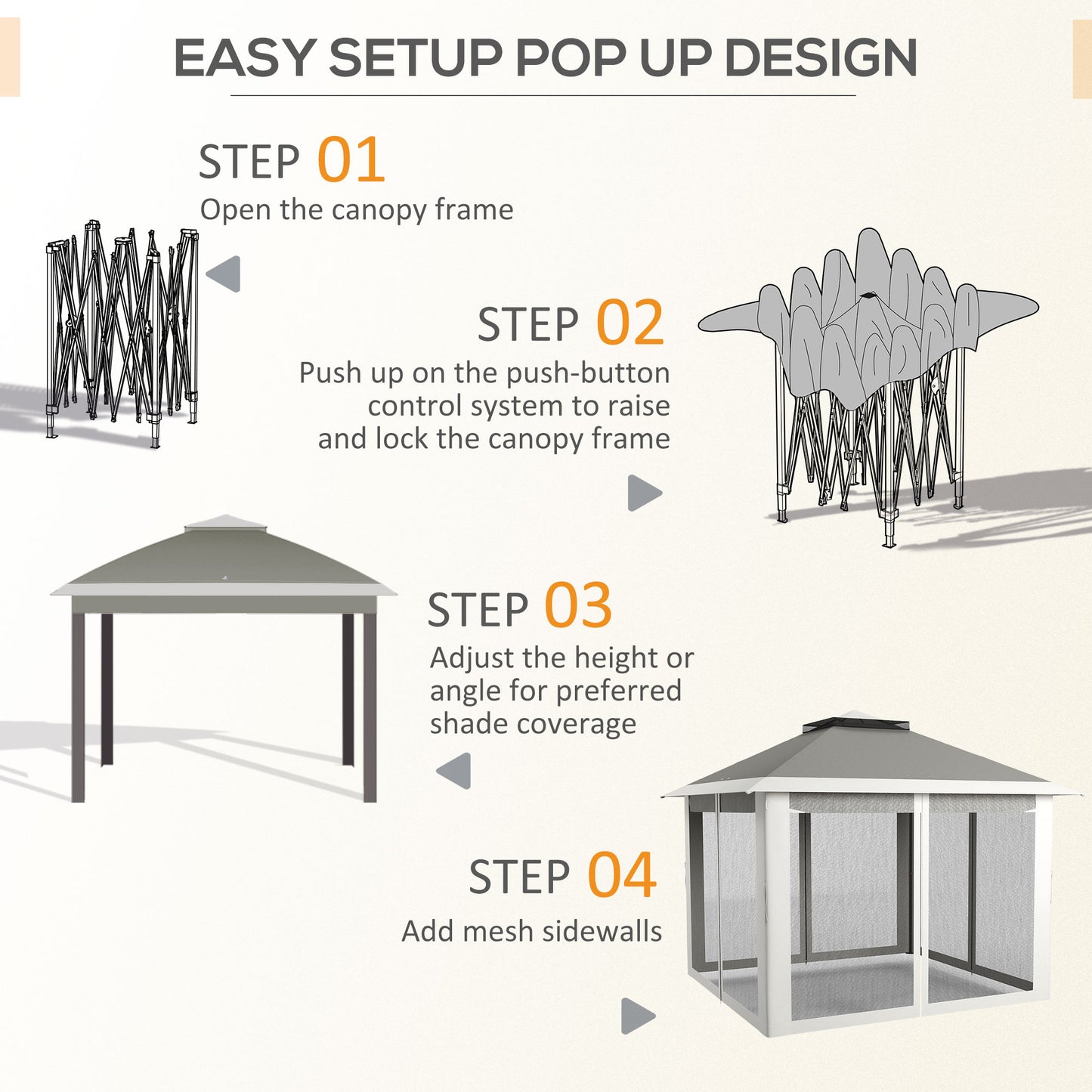 EASY SETUP POP UP DESIGN

STEP 01
Open the canopy frame

STEP 02
Push up on the push-button control system to raise and lock the canopy frame

STEP 03
Adjust the height or angle for preferred shade coverage

STEP 04
Add mesh sidewalls