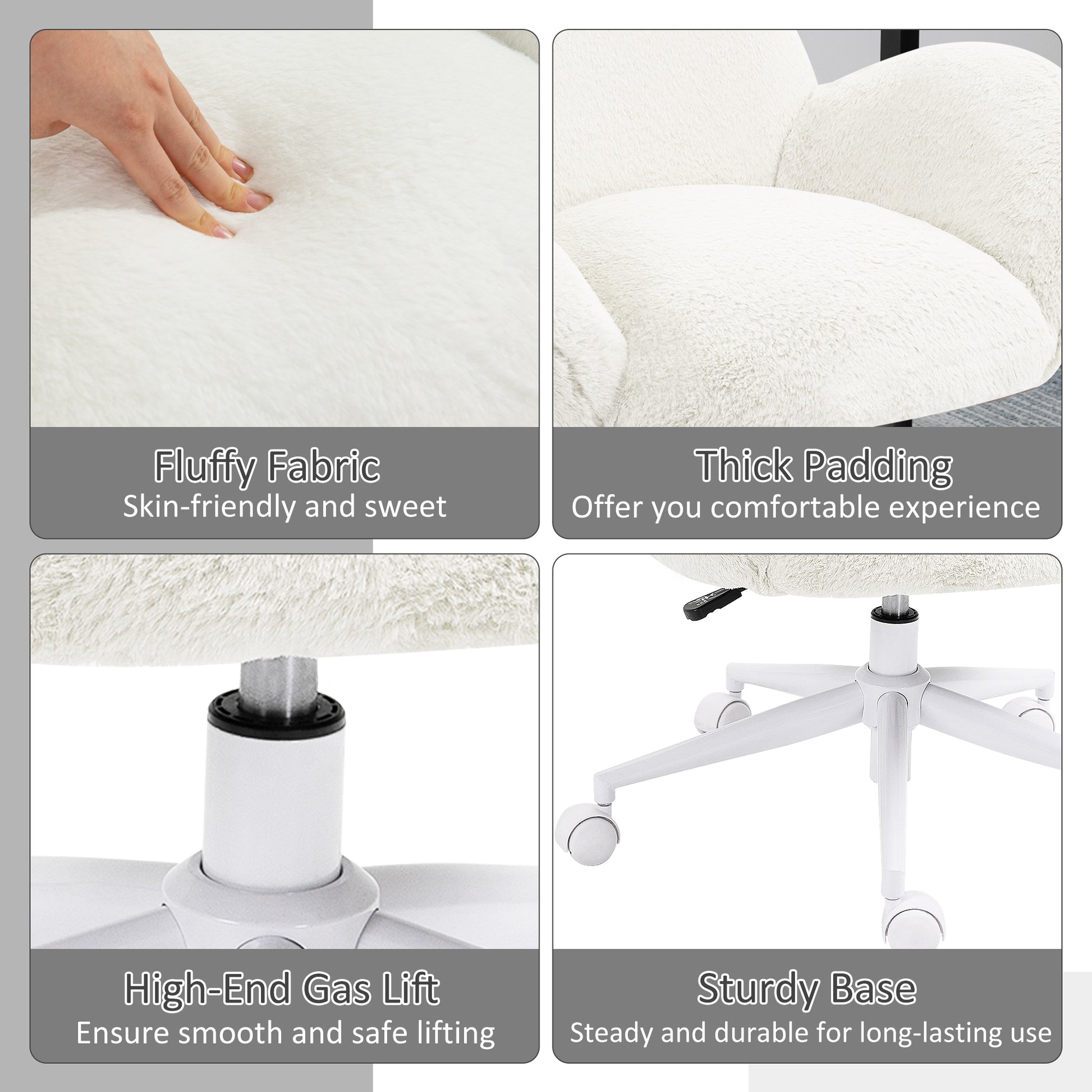 Fluffy Fabric
Skin-friendly and sweet

Thick Padding
Offer you comfortable experience

High-End Gas Lift
Ensure smooth and safe lifting

Sturdy Base
Steady and durable for long-lasting use