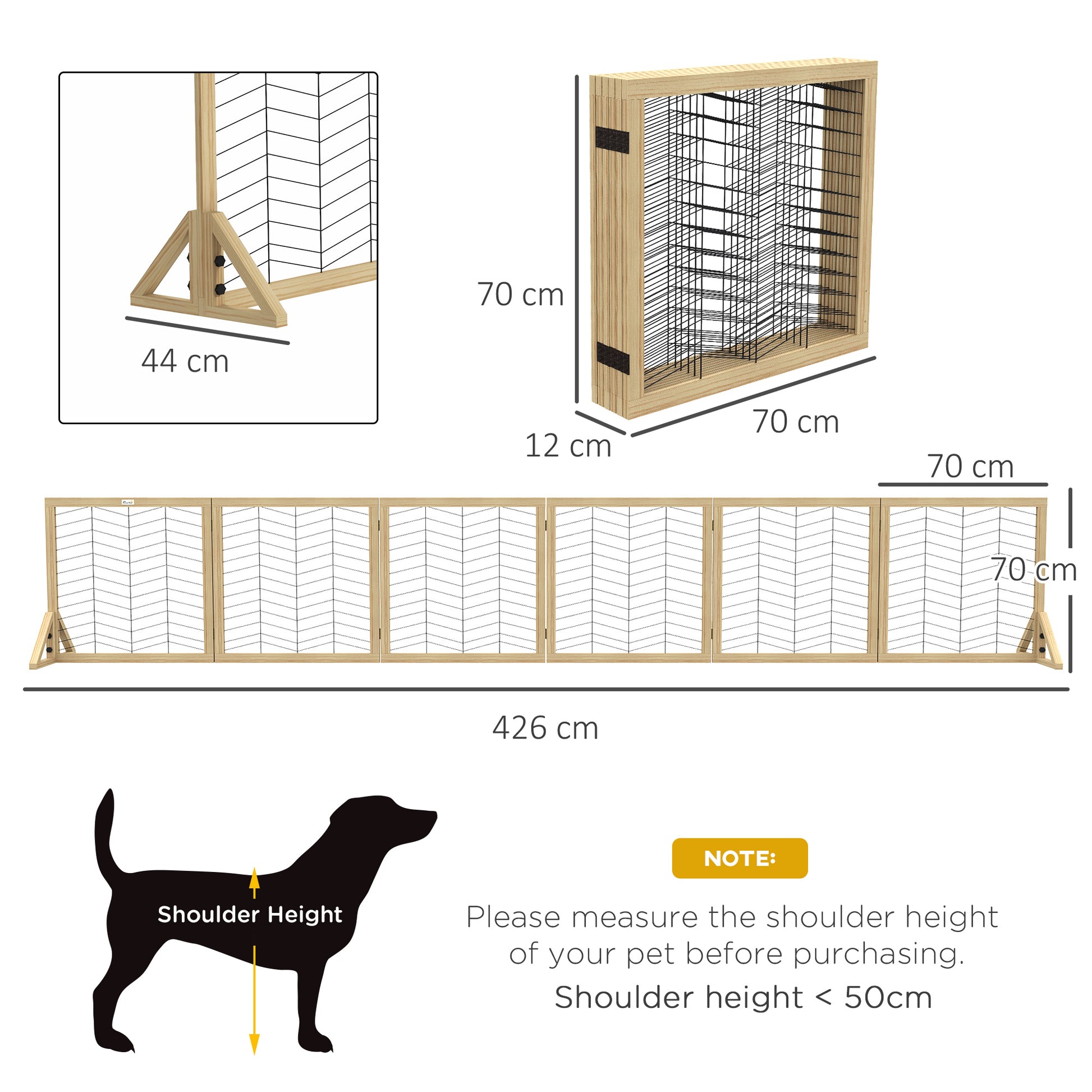 44 cm

70 cm

12 cm

70 cm

70 cm

70 cm

426 cm

Shoulder Height

NOTE:

Please measure the shoulder height of your pet before purchasing.

Shoulder height < 50cm