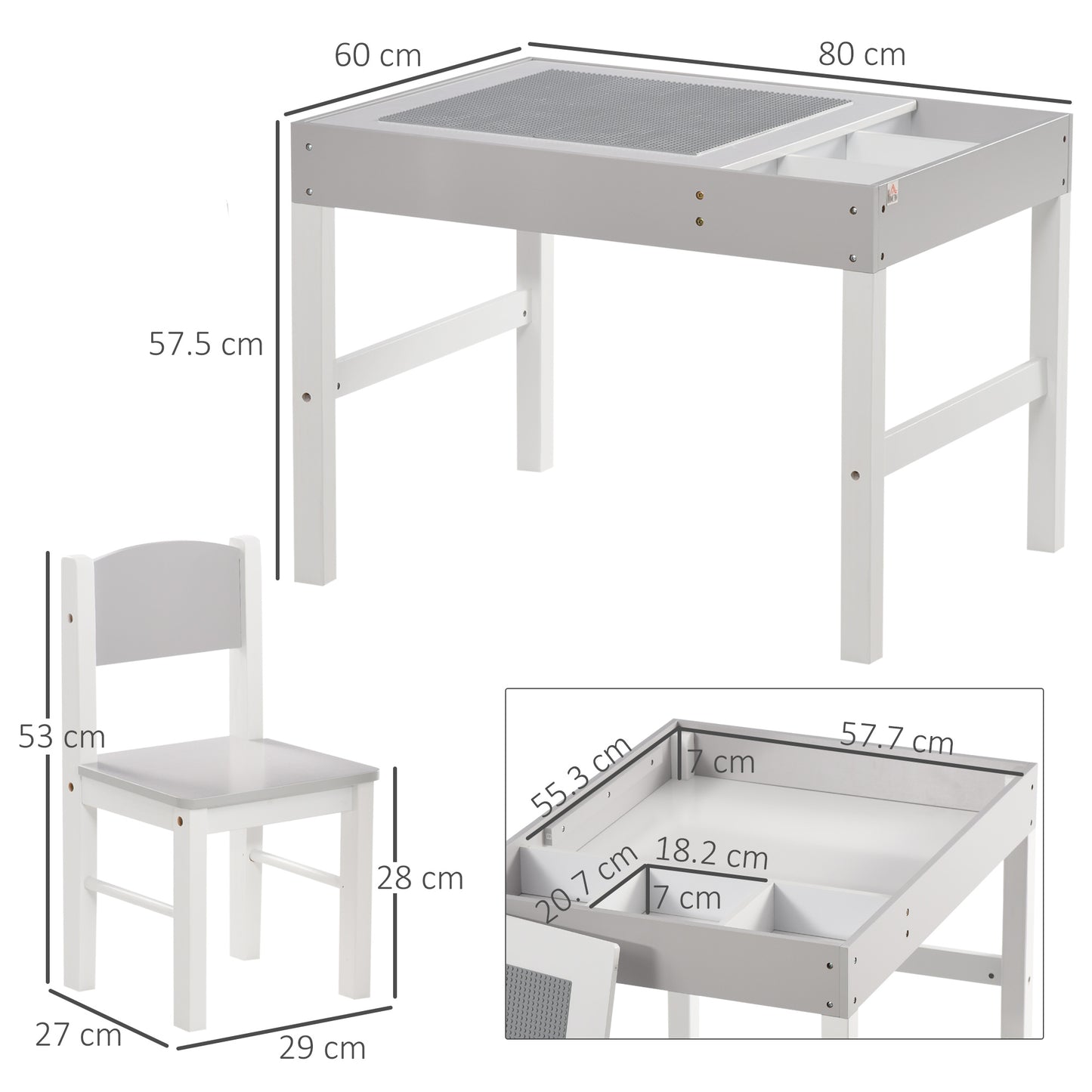 60 cm
80 cm
57.5 cm
53 cm
28 cm
27 cm
29 cm
55.3 cm
7 cm
57.7 cm
20.7 cm
18.2 cm
7 cm