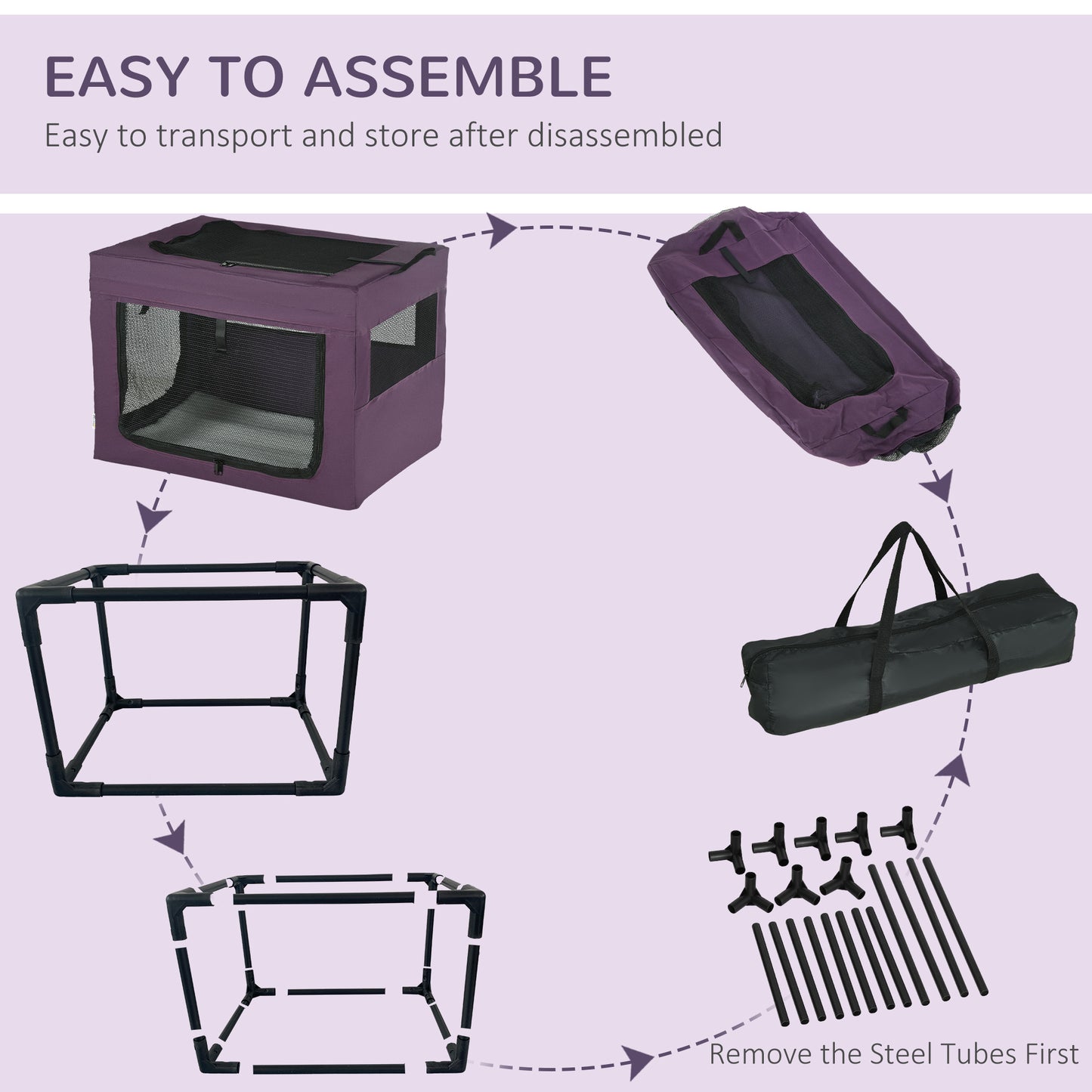 EASY TO ASSEMBLE

Easy to transport and store after disassembled

Remove the Steel Tubes First