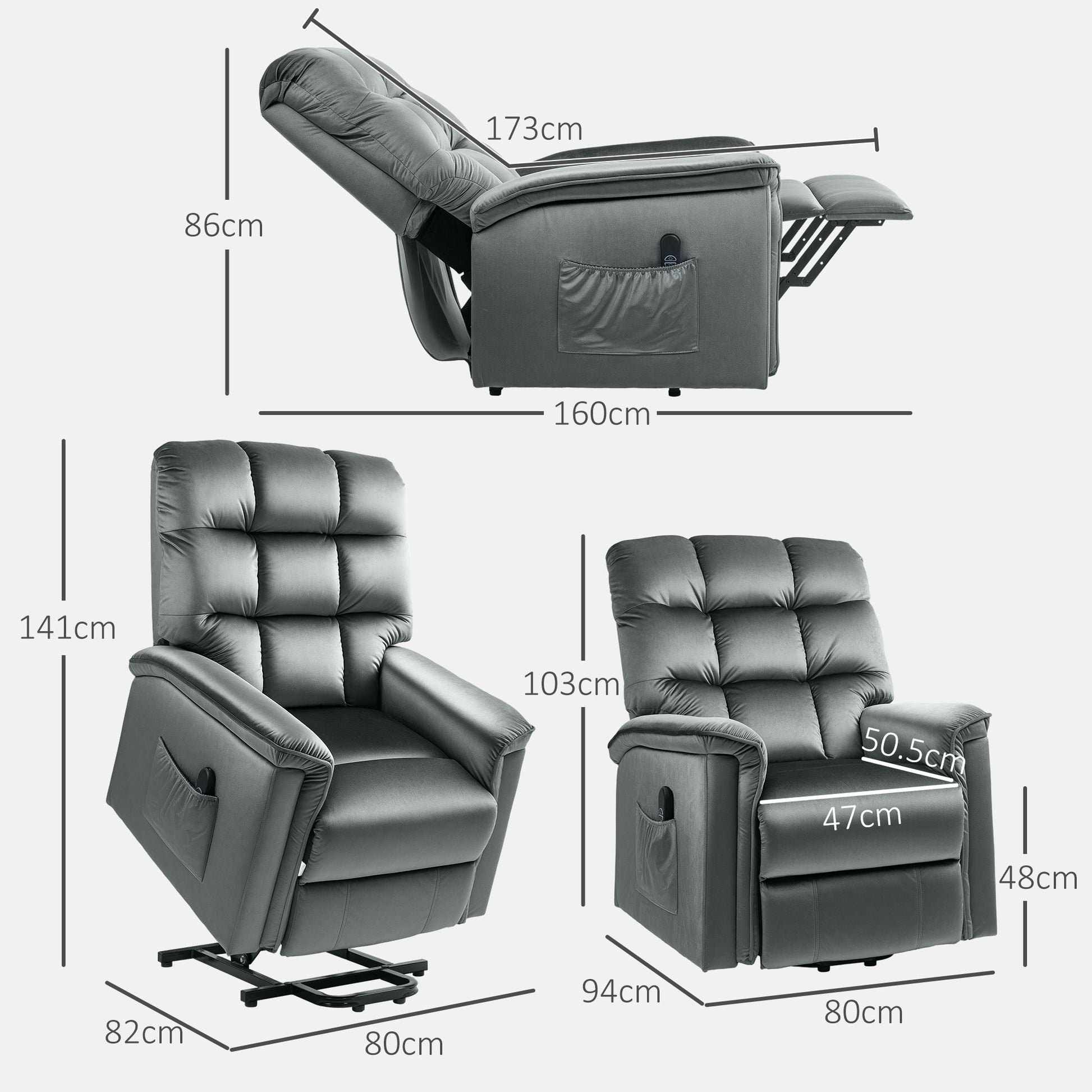 173cm

86cm

160cm

141cm

82cm

80cm

103cm

50.5cm

47cm

48cm

94cm

80cm