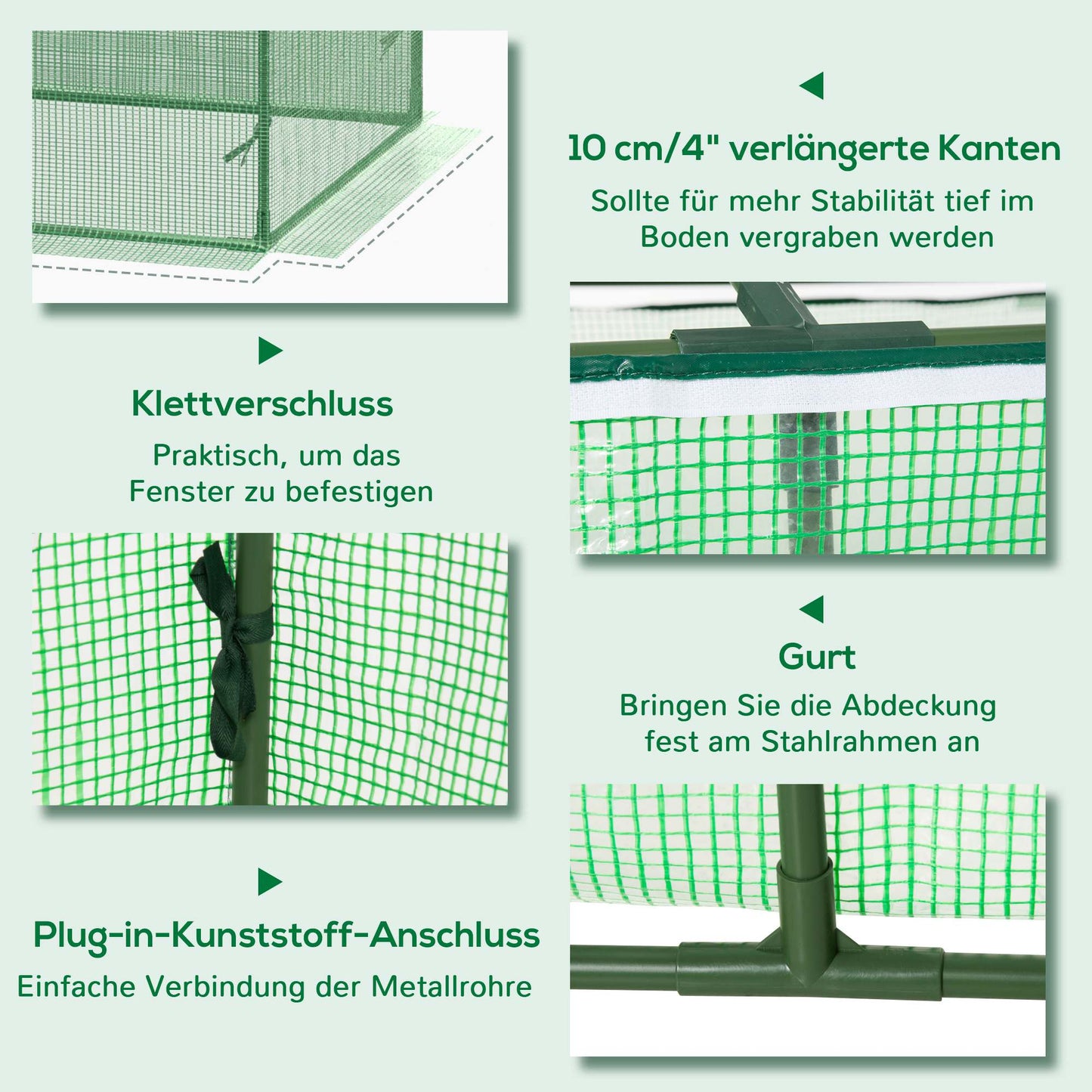 10 cm/4" verlängerte Kanten

Sollte für mehr Stabilität tief im Boden vergraben werden

Klettverschluss

Praktisch, um das Fenster zu befestigen

Gurt

Bringen Sie die Abdeckung fest am Stahlrahmen an

Plug-in-Kunststoff-Anschluss

Einfache Verbindung der Metallrohre