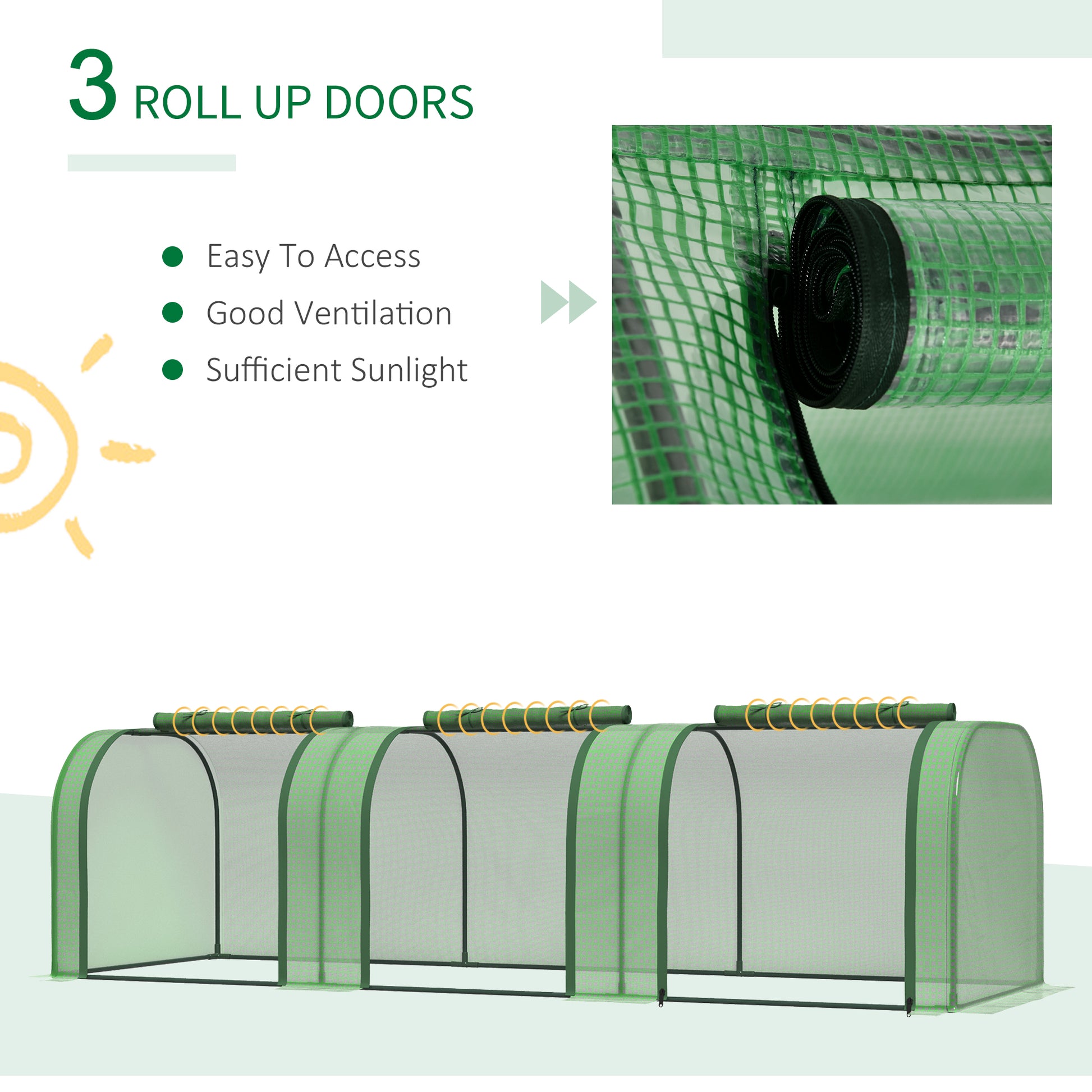 3 ROLL UP DOORS

Easy To Access
Good Ventilation
Sufficient Sunlight