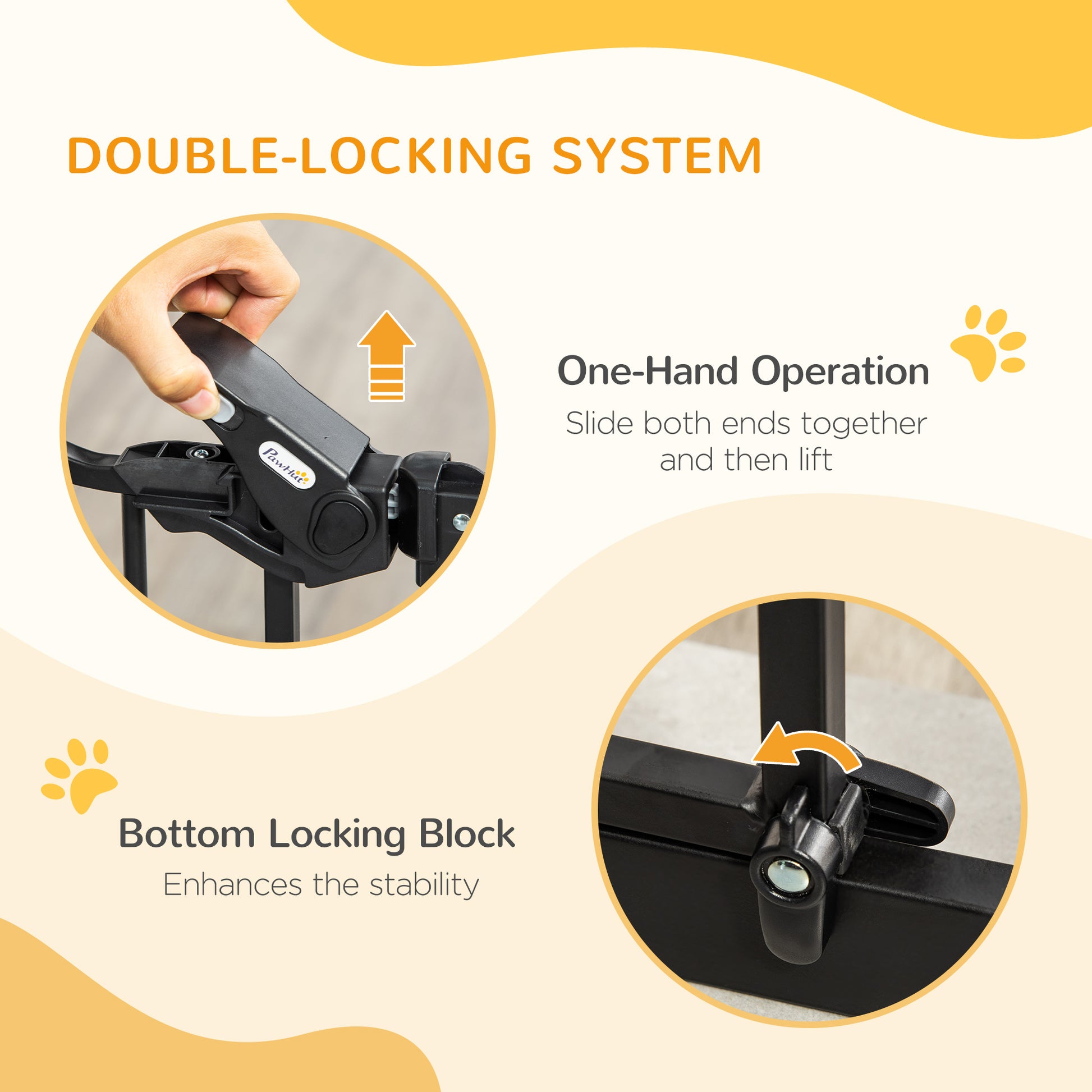 DOUBLE-LOCKING SYSTEM

PawHut

One-Hand Operation

Slide both ends together and then lift

Bottom Locking Block

Enhances the stability