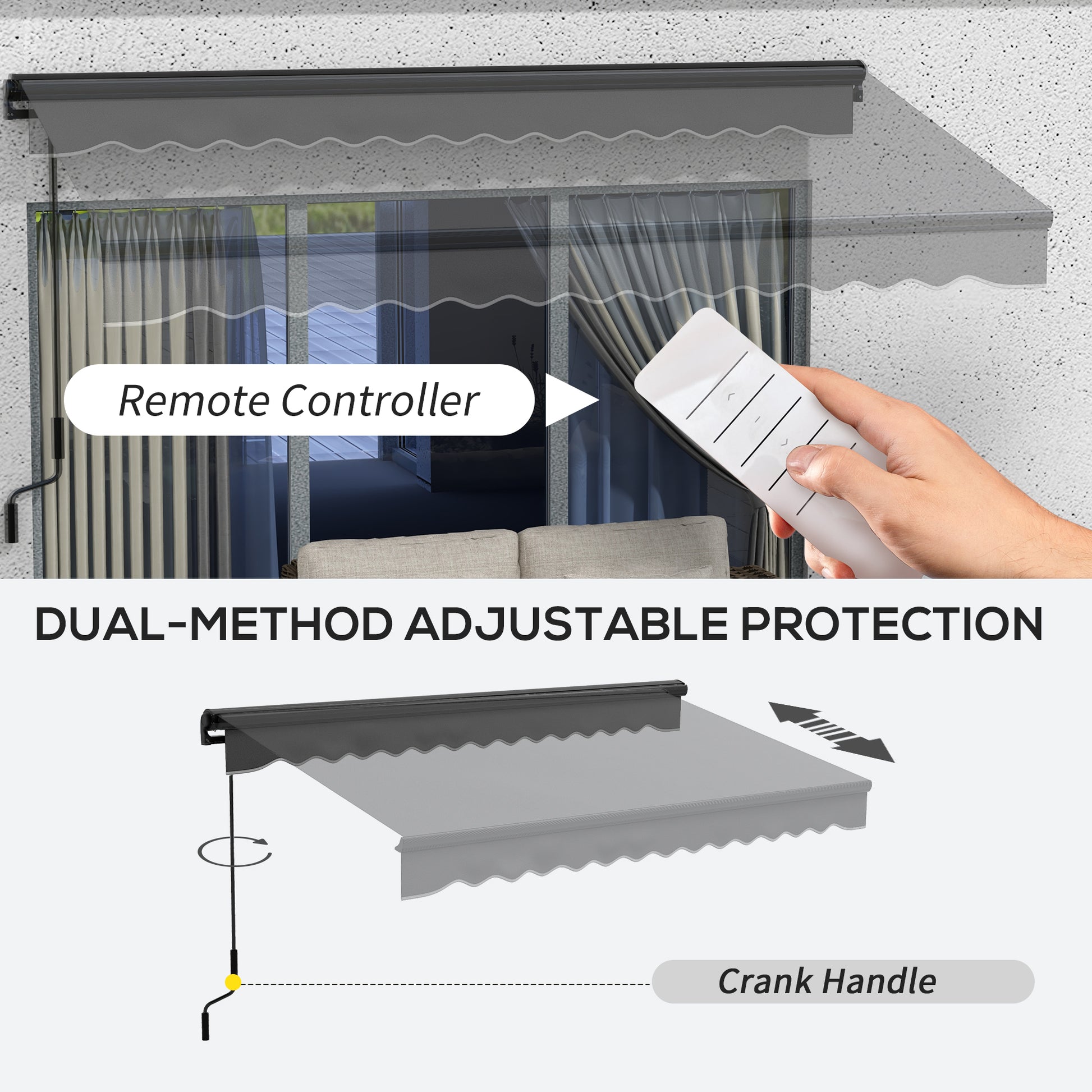 Remote Controller

DUAL-METHOD ADJUSTABLE PROTECTION

Crank Handle