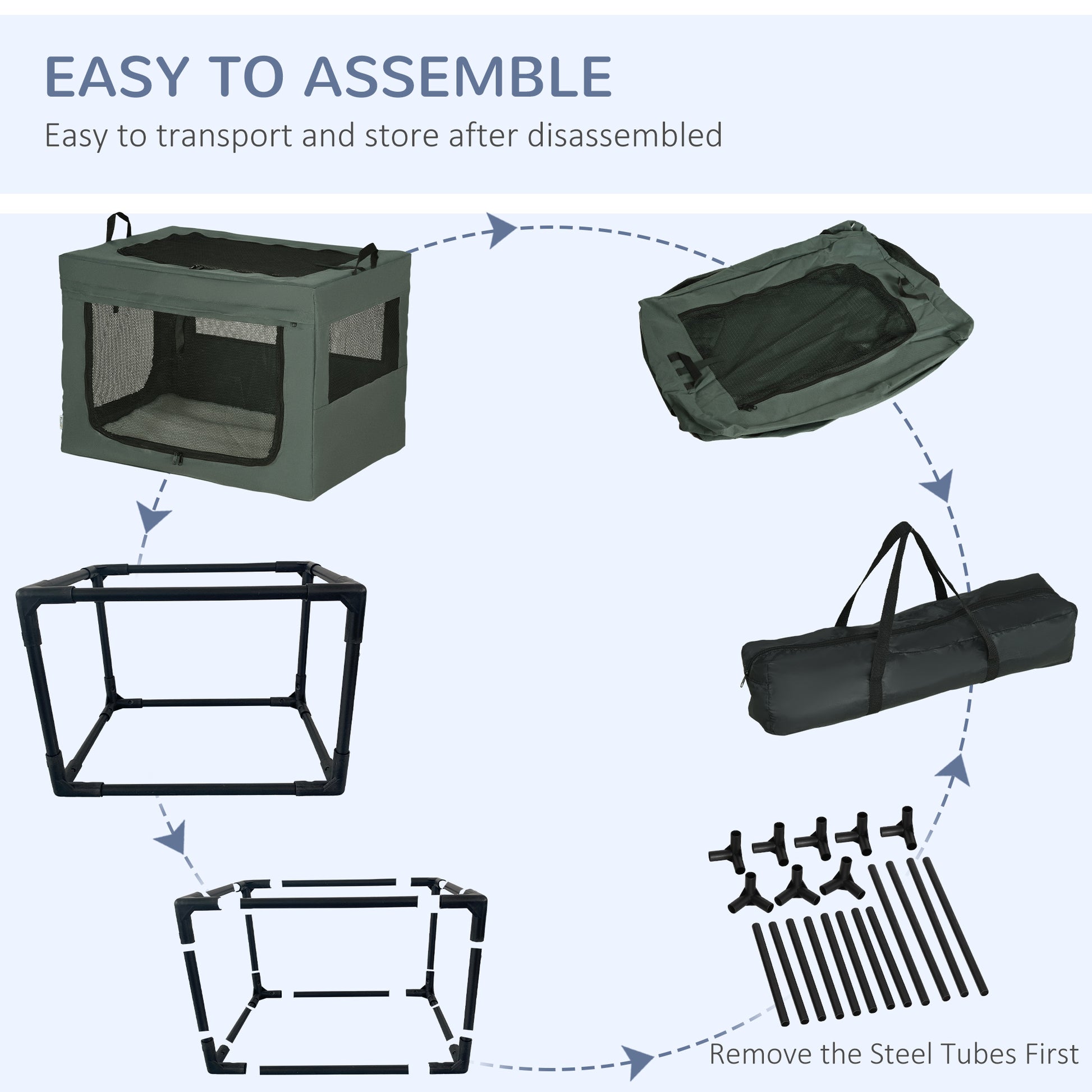 EASY TO ASSEMBLE
Easy to transport and store after disassembled

Remove the Steel Tubes First