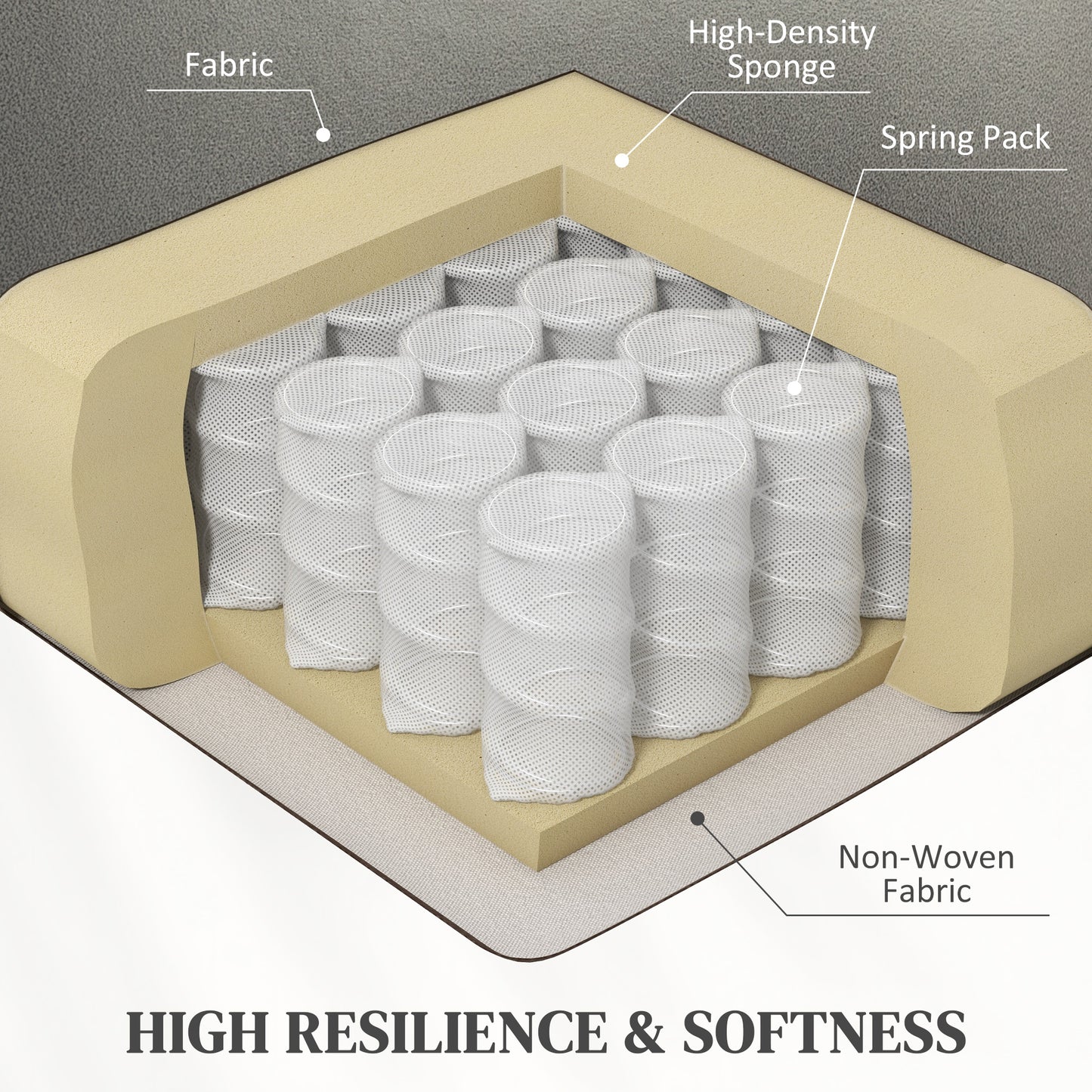 Fabric

High-Density Sponge

Spring Pack

Non-Woven Fabric

HIGH RESILIENCE & SOFTNESS