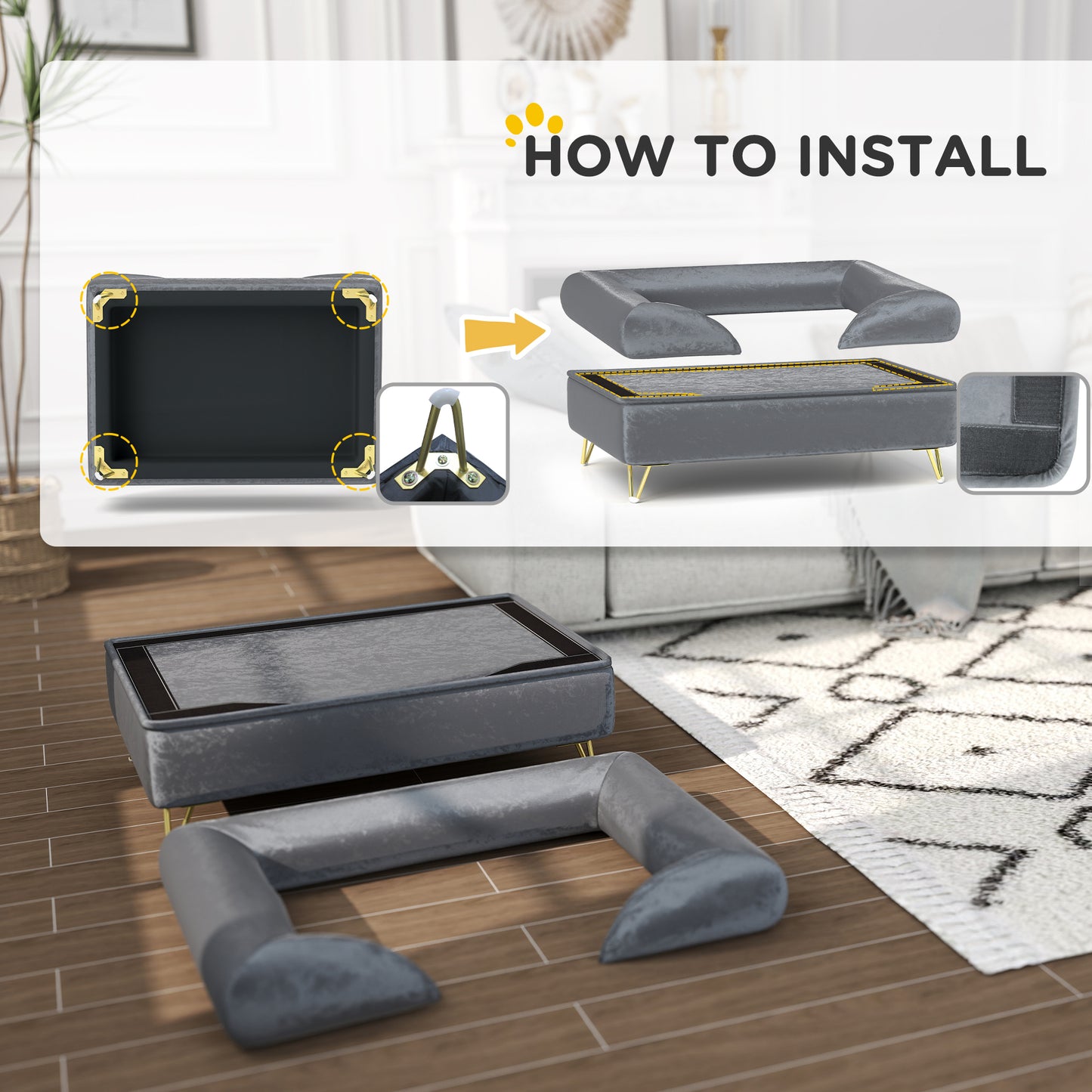 HOW TO INSTALL